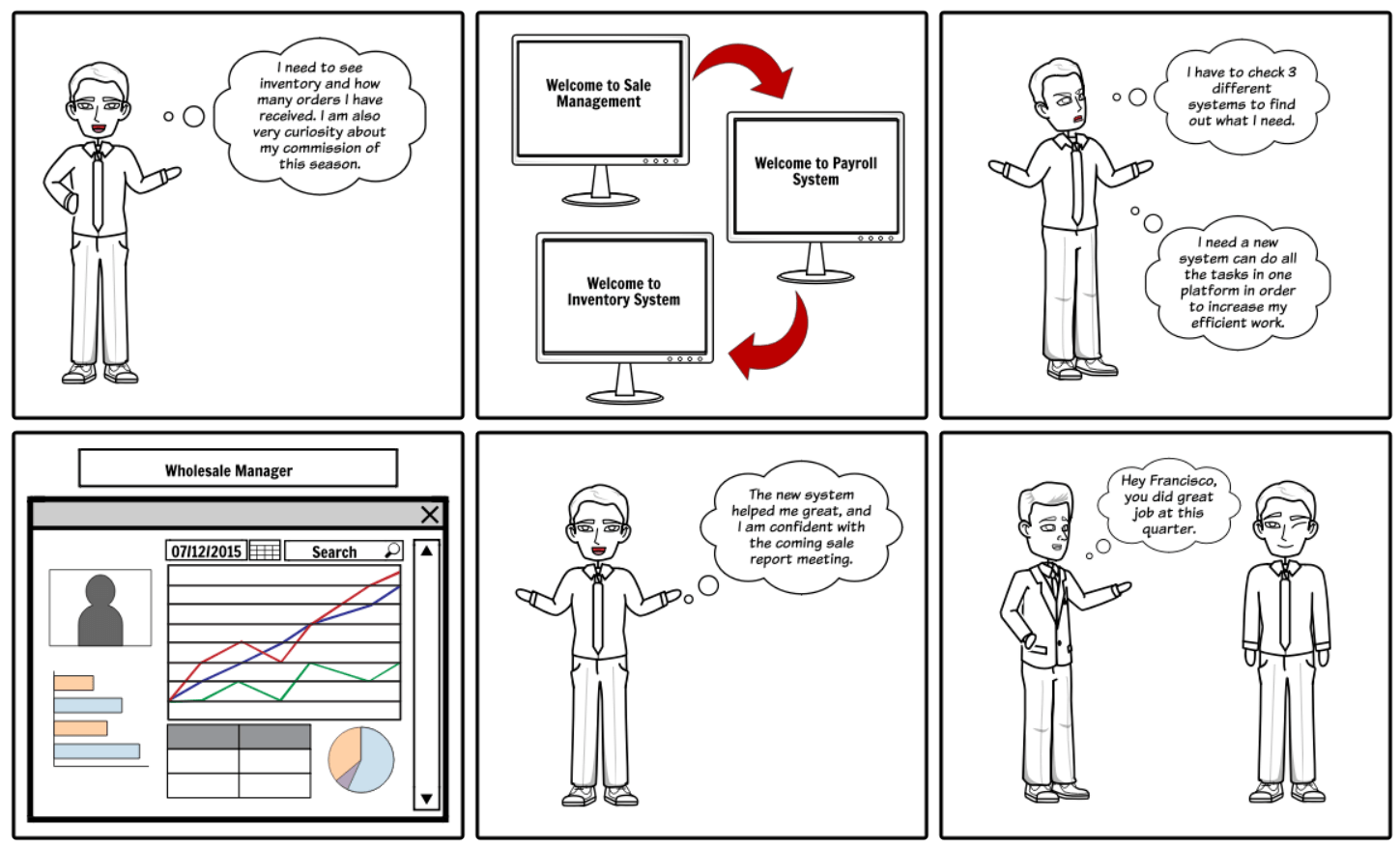 I need to see inventory and how many orders I have received. I am also very curiosity about my commission of this season.

Welcome to Sale Management

Welcome to Payroll System

Welcome to Inventory System

I have to check 3 different systems to find out what I need.

I need a new system can do all the tasks in one platform in order to increase my efficient work.

Wholesale Manager

07/12/2015

Search

The new system helped me great, and I am confident with the coming sale report meeting.

Hey Francisco, you did great job at this quarter.